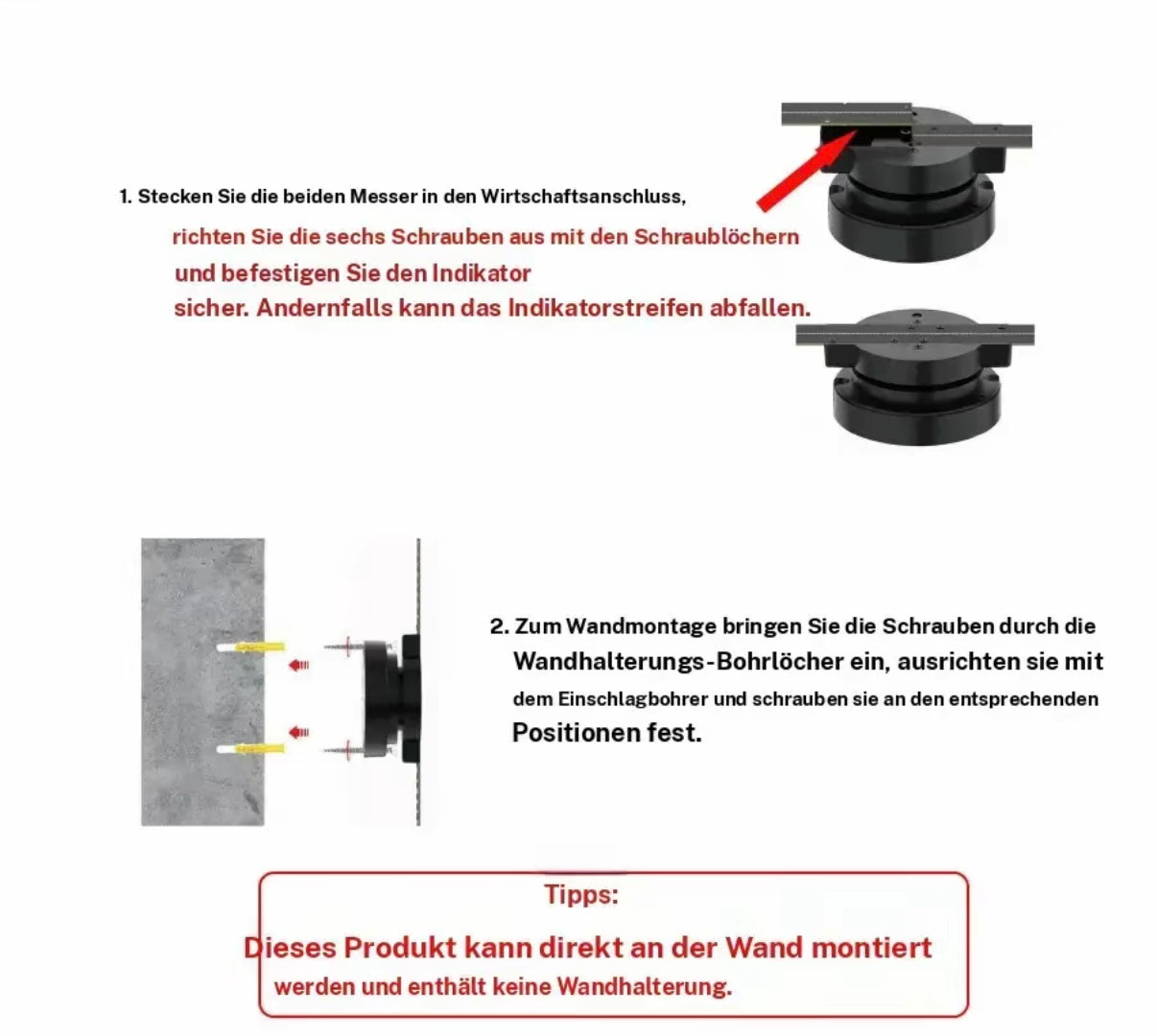 1. Stecken Sie die beiden Messer in den Wirtschaftsanschluss,

richten Sie die sechs Schrauben aus mit den Schraublöchern und befestigen Sie den Indikator sicher. Andernfalls kann das Indikatorstreifen abfallen.

2. Zum Wandmontage bringen Sie die Schrauben durch die Wandhalterungs-Bohrlöcher ein, ausrichten sie mit dem Einschlagbohrer und schrauben sie an den entsprechenden Positionen fest.

Tipps:

Dieses Produkt kann direkt an der Wand montiert werden und enthält keine Wandhalterung.